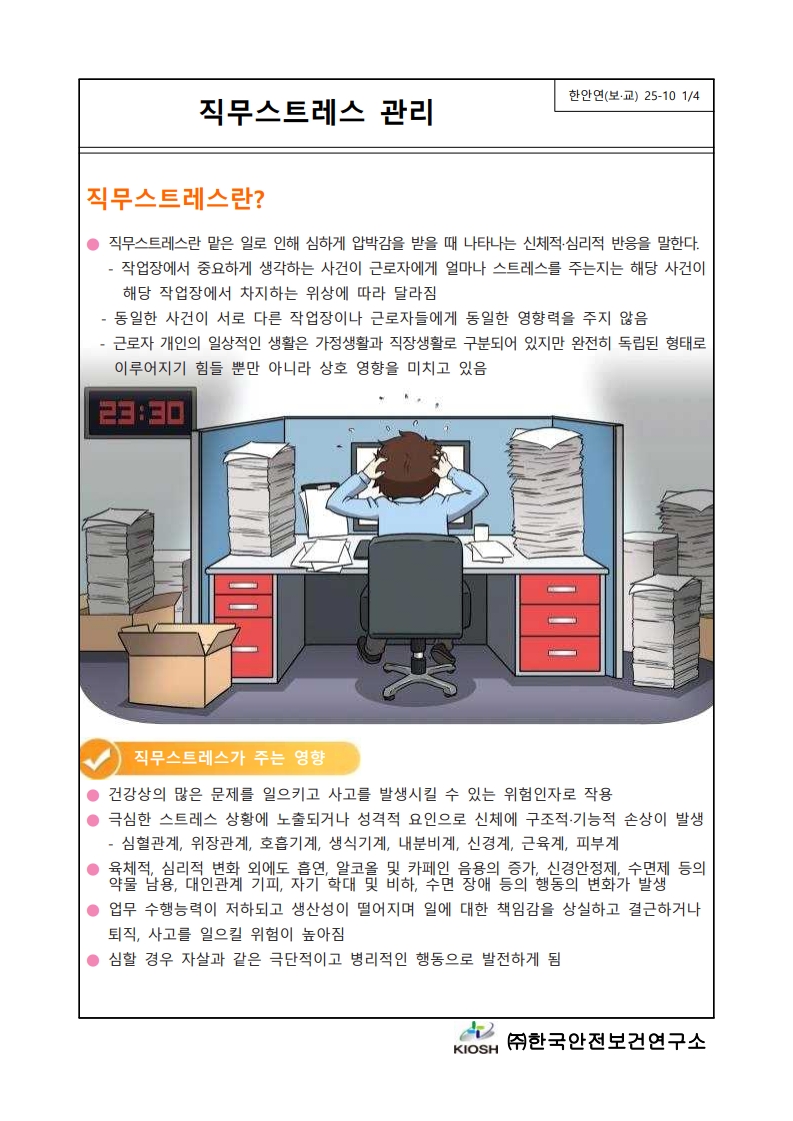 직무스트레스 관리

한안연(보·교) 25-10 1/4

직무스트레스란?

● 직무스트레스란 맡은 일로 인해 심하게 압박감을 받을 때 나타나는 신체적·심리적 반응을 말한다.
- 작업장에서 중요하게 생각하는 사건이 근로자에게 얼마나 스트레스를 주는지는 해당 사건이 해당 작업장에서 차지하는 위상에 따라 달라짐
- 동일한 사건이 서로 다른 작업장이나 근로자들에게 동일한 영향력을 주지 않음
- 근로자 개인의 일상적인 생활은 가정생활과 직장생활로 구분되어 있지만 완전히 독립된 형태로 이루어지기 힘들 뿐만 아니라 상호 영향을 미치고 있음

23:30

직무스트레스가 주는 영향

● 건강상의 많은 문제를 일으키고 사고를 발생시킬 수 있는 위험인자로 작용
● 극심한 스트레스 상황에 노출되거나 성격적 요인으로 신체에 구조적·기능적 손상이 발생
- 심혈관계, 위장관계, 호흡기계, 생식기계, 내분비계, 신경계, 근육계, 피부계
● 육체적, 심리적 변화 외에도 흡연, 알코올 및 카페인 음용의 증가, 신경안정제, 수면제 등의 약물 남용, 대인관계 기피, 자기 학대 및 비하, 수면 장애 등의 행동의 변화가 발생
● 업무 수행능력이 저하되고 생산성이 떨어지며 일에 대한 책임감을 상실하고 결근하거나 퇴직, 사고를 일으킬 위험이 높아짐
● 심할 경우 자살과 같은 극단적이고 병리적인 행동으로 발전하게 됨

KIOSH ㈜한국안전보건연구소